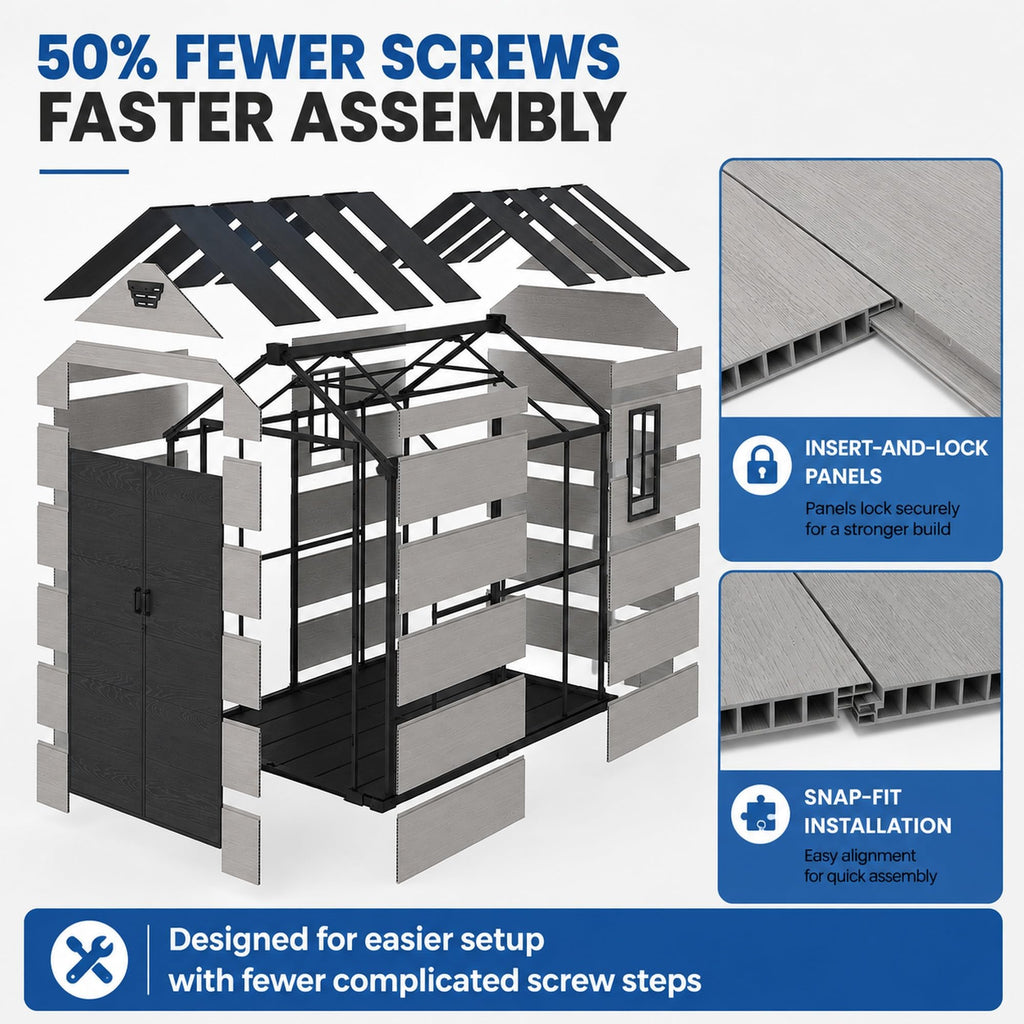 50% FEWER SCREWS
FASTER ASSEMBLY

INSERT-AND-LOCK PANELS
Panels lock securely for a stronger build

SNAP-FIT INSTALLATION
Easy alignment for quick assembly

Designed for easier setup with fewer complicated screw steps