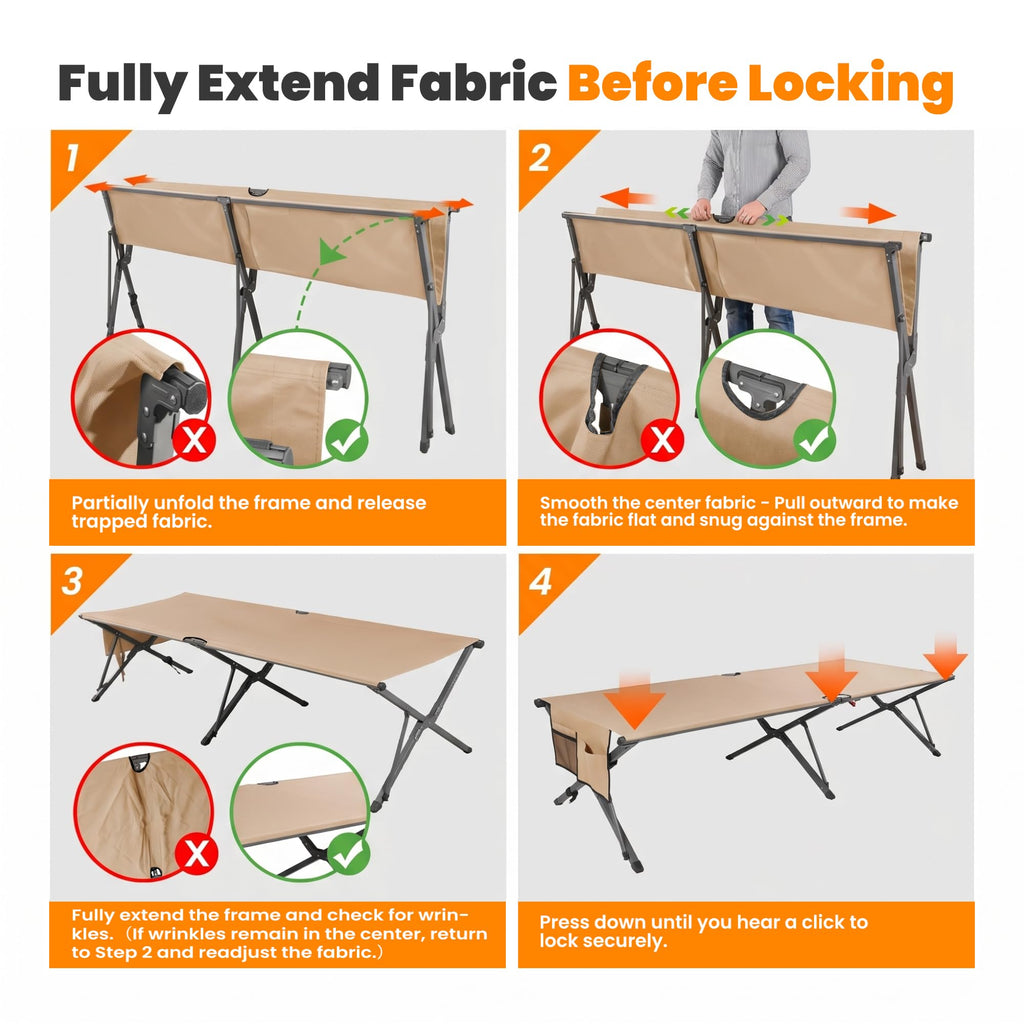 Fully Extend Fabric Before Locking

1

Partially unfold the frame and release trapped fabric.

2

Smooth the center fabric - Pull outward to make the fabric flat and snug against the frame.

3

Fully extend the frame and check for wrinkles. （If wrinkles remain in the center, return to Step 2 and readjust the fabric.）

4

Press down until you hear a click to lock securely.