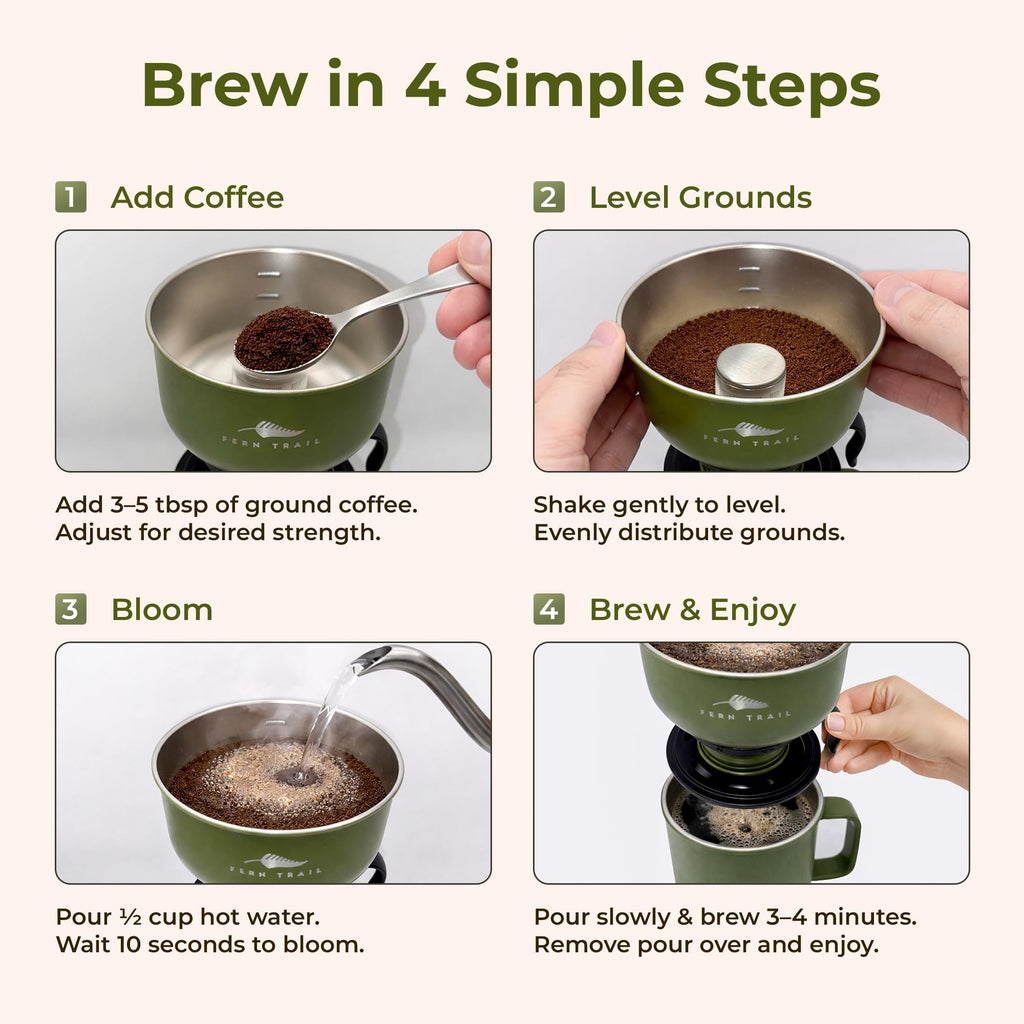 Brew in 4 Simple Steps

1 Add Coffee

FERN TRAIL

Add 3–5 tbsp of ground coffee.
Adjust for desired strength.

2 Level Grounds

FERN TRAIL

Shake gently to level.
Evenly distribute grounds.

3 Bloom

FERN TRAIL

Pour ½ cup hot water.
Wait 10 seconds to bloom.

4 Brew & Enjoy

FERN TRAIL

Pour slowly & brew 3–4 minutes.
Remove pour over and enjoy.